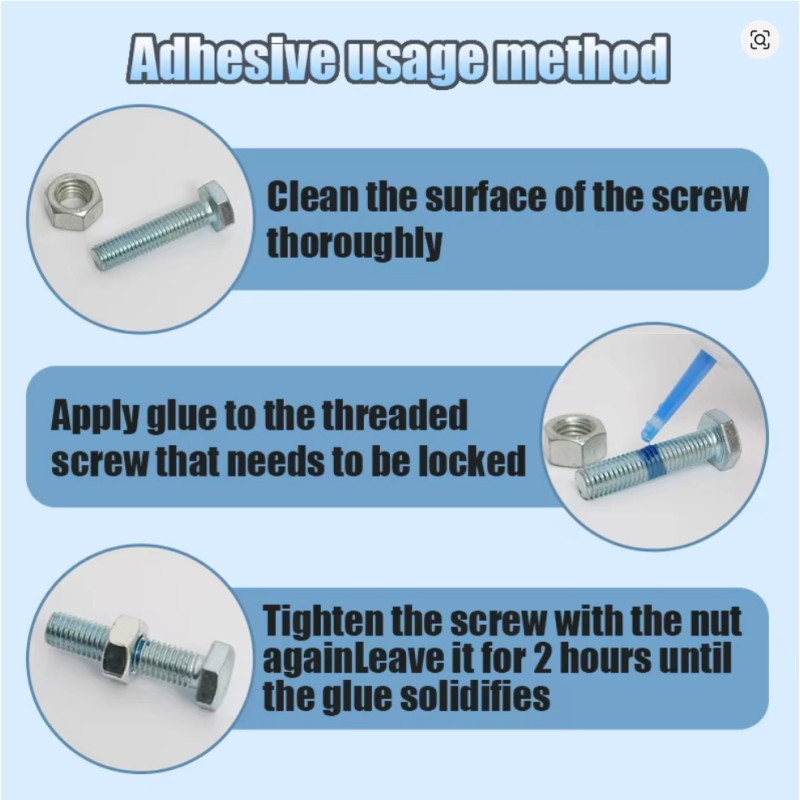 Adhesive usage method

Clean the surface of the screw thoroughly

Apply glue to the threaded screw that needs to be locked

Tighten the screw with the nut againLeave it for 2 hours until the glue solidifies